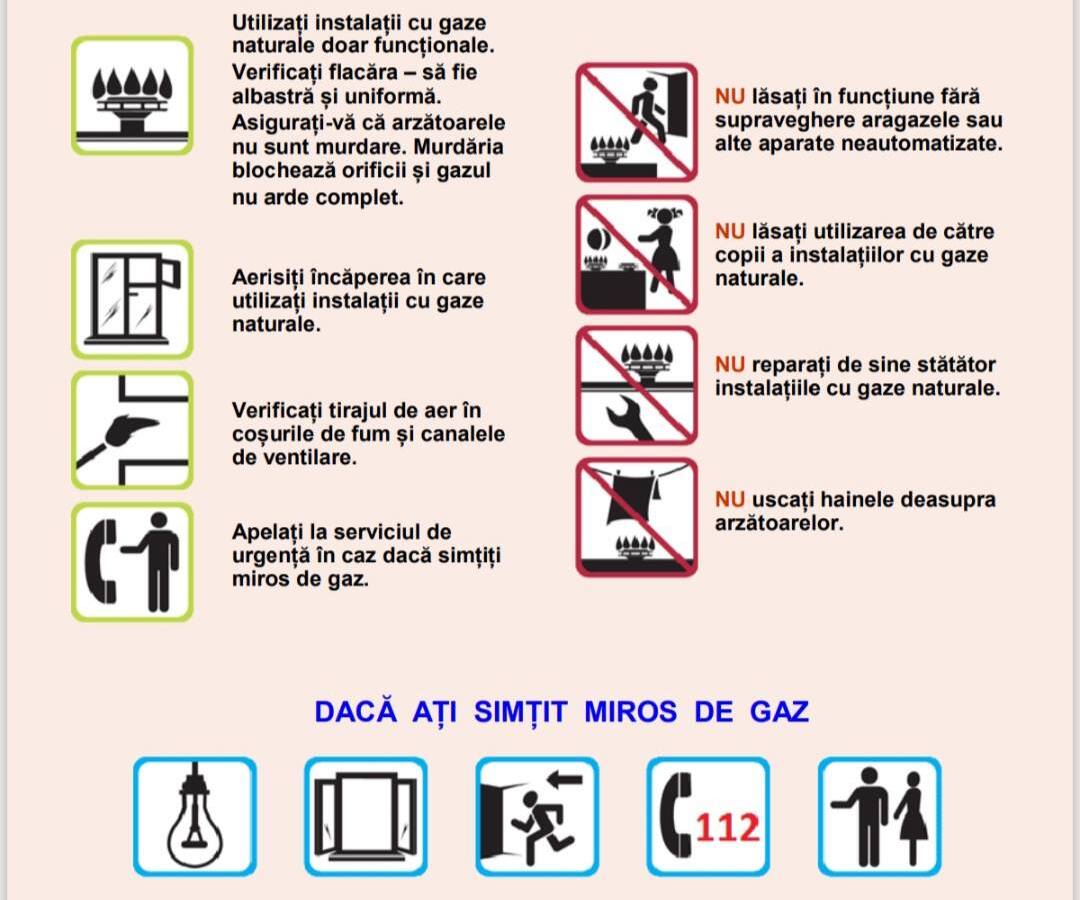 Utilizați instalații cu gaze naturale doar funcționale. Verificați flacăra – să fie albastră și uniformă. Asigurați-vă că arzătoarele nu sunt murdare. Murdăria blochează orificii și gazul nu arde complet.

Aerisiți încăperea în care utilizați instalații cu gaze naturale.

Verificați tirajul de aer în coșurile de fum și canalele de ventilare.

Apelați la serviciul de urgență în caz dacă simțiți miros de gaz.

NU lăsați în funcțiune fără supraveghere aragazele sau alte aparate neautomatizate.

NU lăsați utilizarea de către copii a instalațiilor cu gaze naturale.

NU reparați de sine stătător instalațiile cu gaze naturale.

NU uscați hainele deasupra arzătoarelor.

DACĂ AȚI SIMȚIT MIROS DE GAZ

112